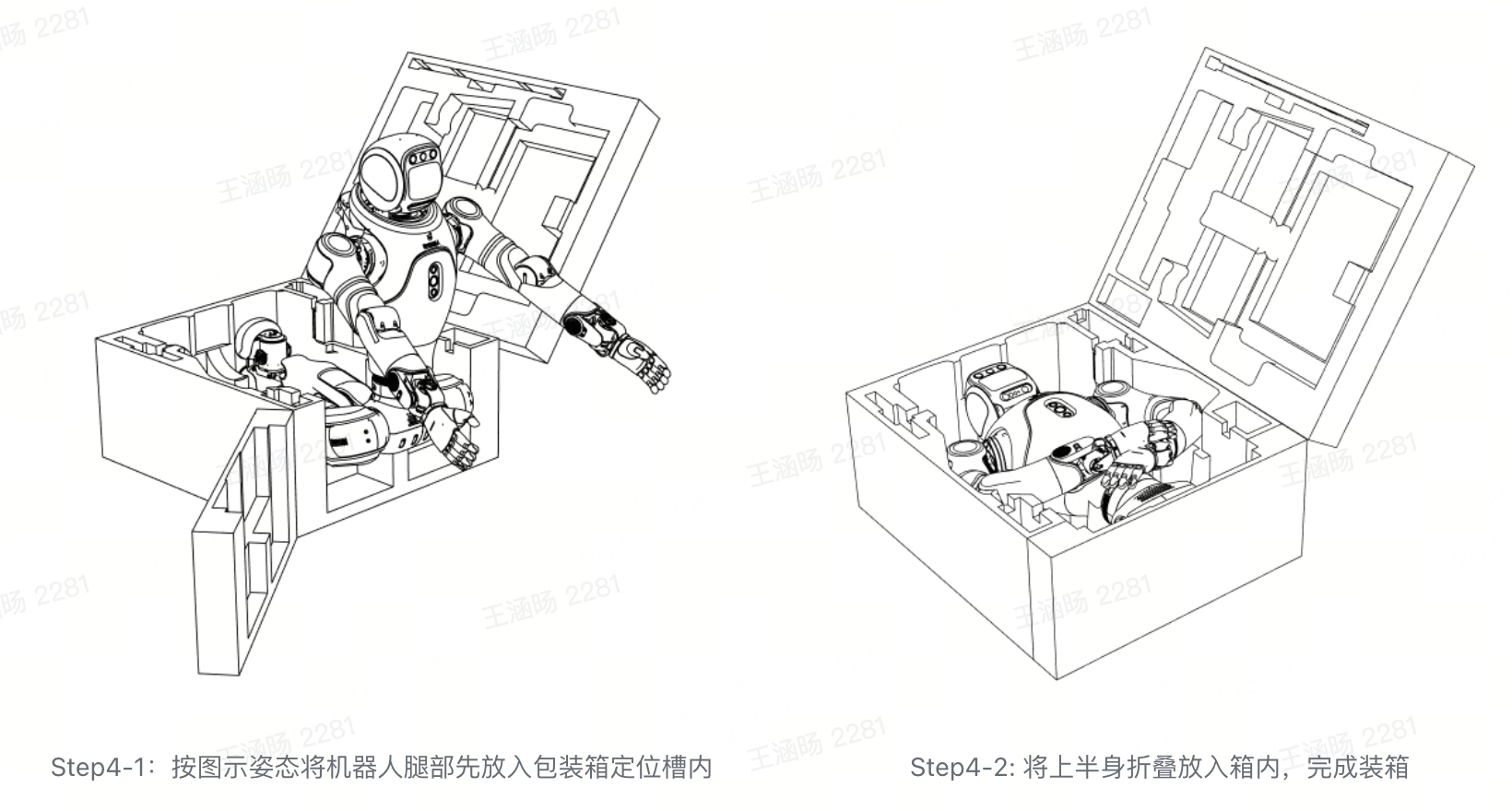 王涵旸 2281

Step4-1：按图示姿态将机器人腿部先放入包装箱定位槽内

Step4-2: 将上半身折叠放入箱内，完成装箱